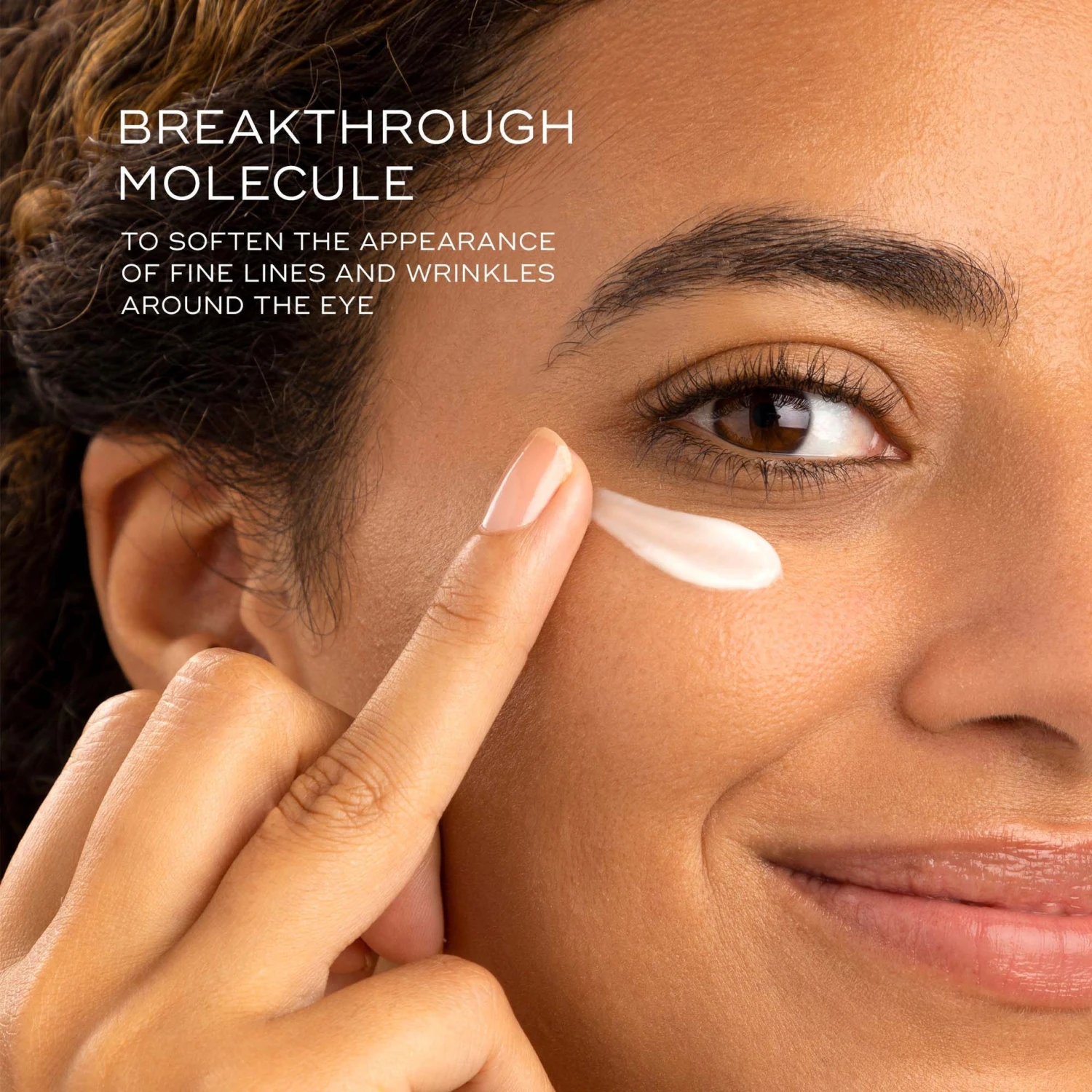 BREAKTHROUGH MOLECULE

TO SOFTEN THE APPEARANCE OF FINE LINES AND WRINKLES AROUND THE EYE